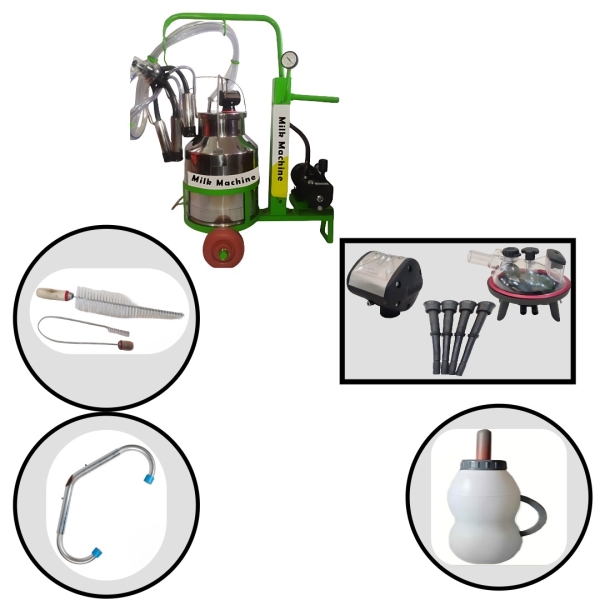 Milk Machine

Milk Machine